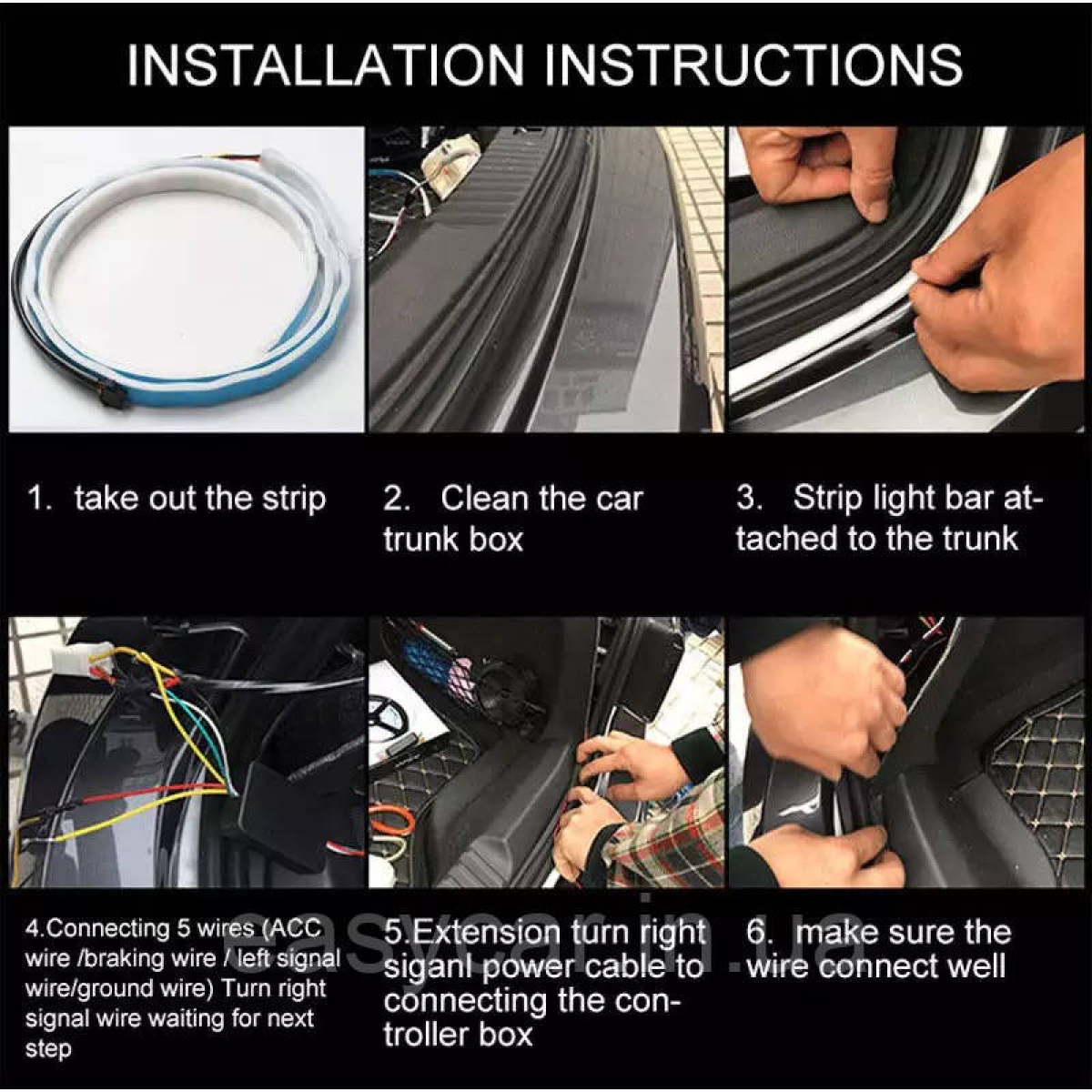 INSTALLATION INSTRUCTIONS

1. take out the strip

2. Clean the car trunk box

3. Strip light bar attached to the trunk

4.Connecting 5 wires (ACC wire /braking wire / left signal wire/ground wire) Turn right signal wire waiting for next step

5.Extension turn right siganl power cable to connecting the controller box

6. make sure the wire connect well

easycar.in.ua