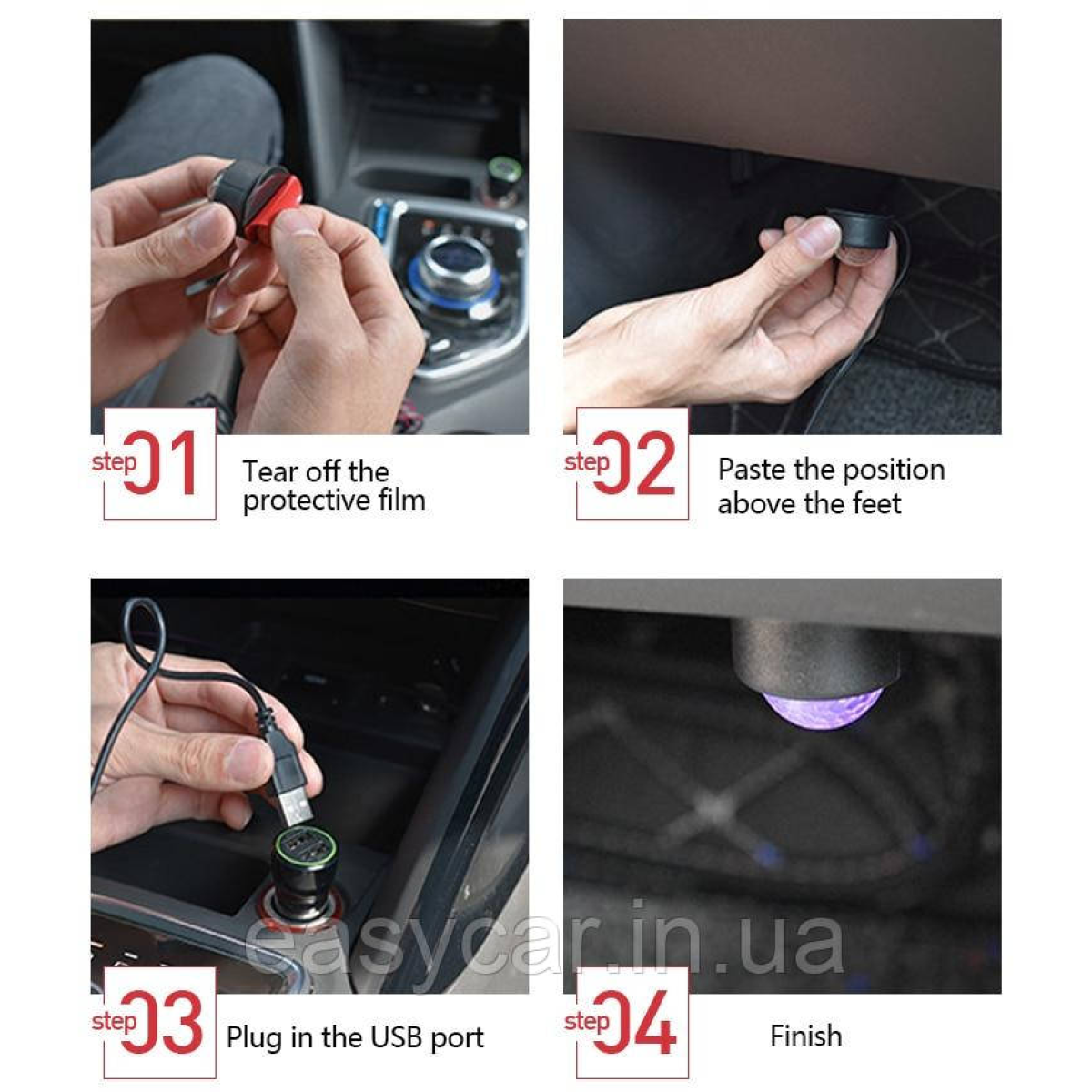 step 01 Tear off the protective film

step 02 Paste the position above the feet

step 03 Plug in the USB port

step 04 Finish

easycar.in.ua